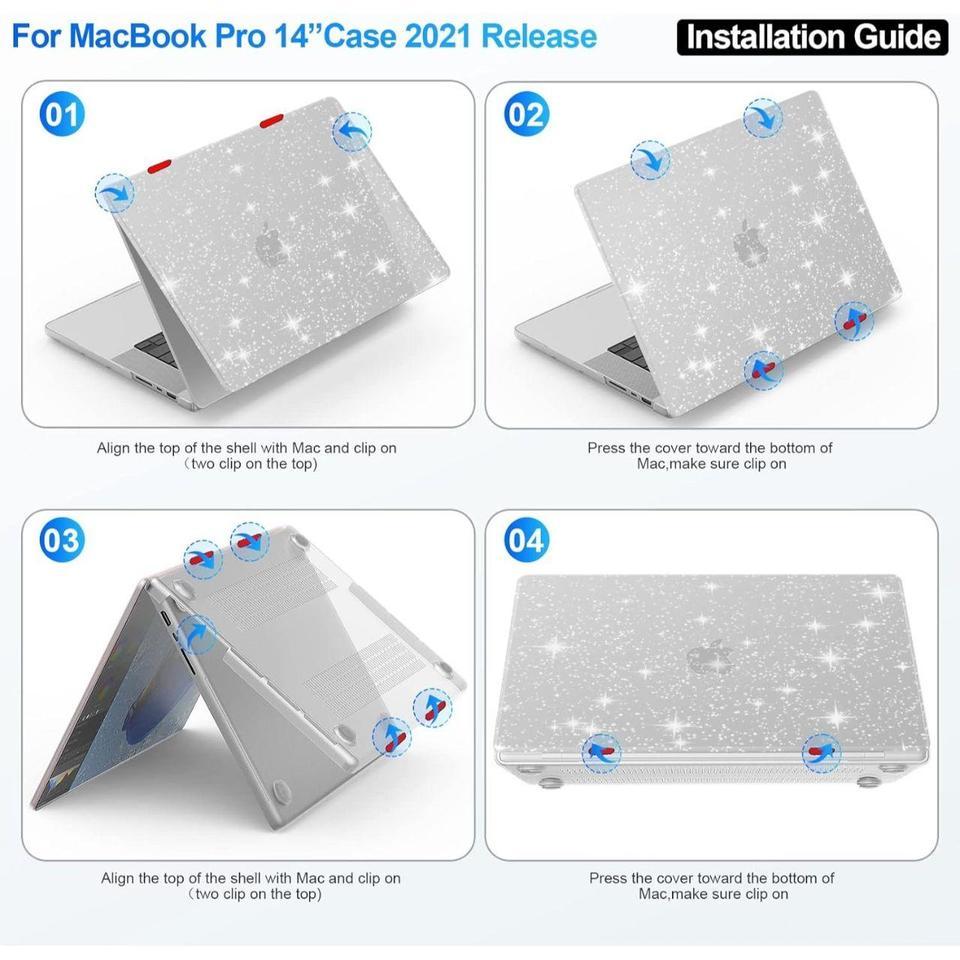 For MacBook Pro 14"Case 2021 Release

Installation Guide

01

Align the top of the shell with Mac and clip on (two clip on the top)

02

Press the cover toward the bottom of Mac,make sure clip on

03

Align the top of the shell with Mac and clip on (two clip on the top)

04

Press the cover toward the bottom of Mac,make sure clip on